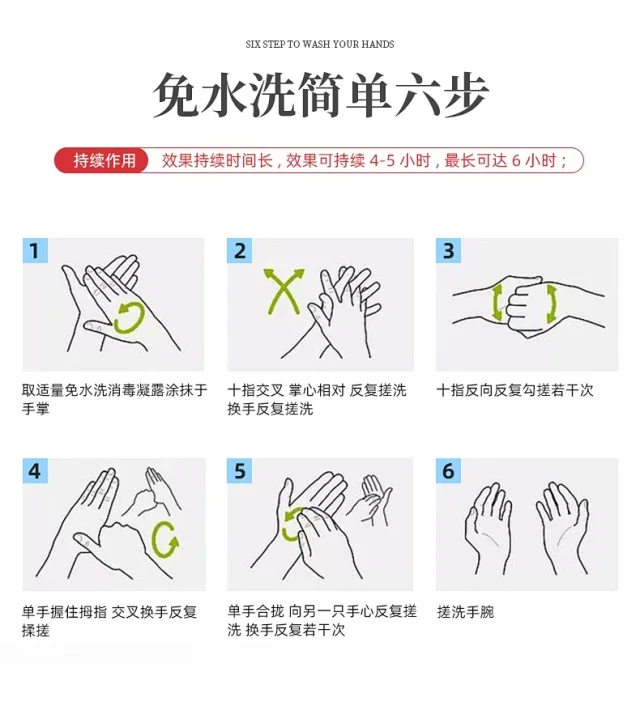 SIX STEP TO WASH YOUR HANDS

免水洗简单六步

持续作用 效果持续时间长，效果可持续 4-5 小时，最长可达 6 小时；

1

取适量免水洗消毒凝露涂抹于手掌

2

十指交叉 掌心相对 反复搓洗 换手反复搓洗

3

十指反向反复勾搓若干次

4

单手握住拇指 交叉换手反复揉搓

5

单手合拢 向另一只手心反复搓洗 换手反复若干次

6

搓洗手腕