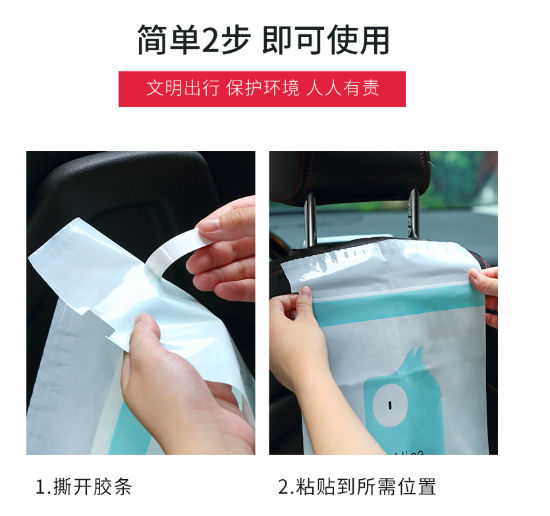 简单2步 即可使用

文明出行 保护环境 人人有责

1.撕开胶条

2.粘贴到所需位置