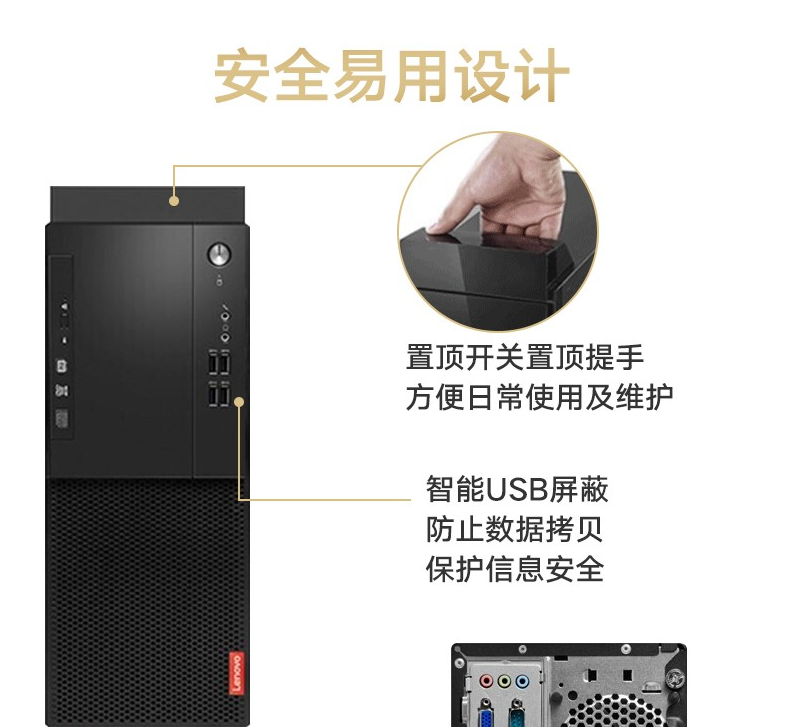 安全易用设计

置顶开关置顶提手
方便日常使用及维护

智能USB屏蔽
防止数据拷贝
保护信息安全

Lenovo