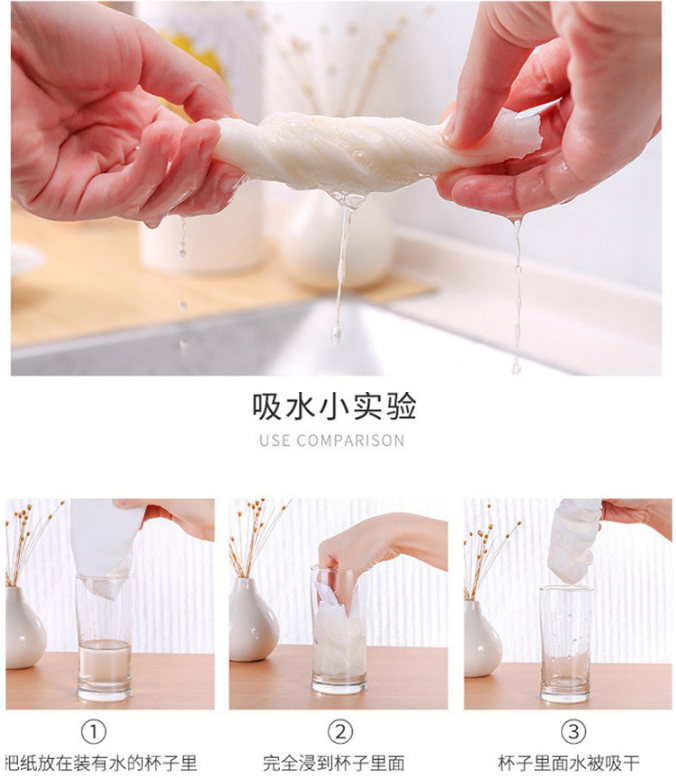 吸水小实验
USE COMPARISON

①
把纸放在装有水的杯子里

②
完全浸到杯子里面

③
杯子里面水被吸干