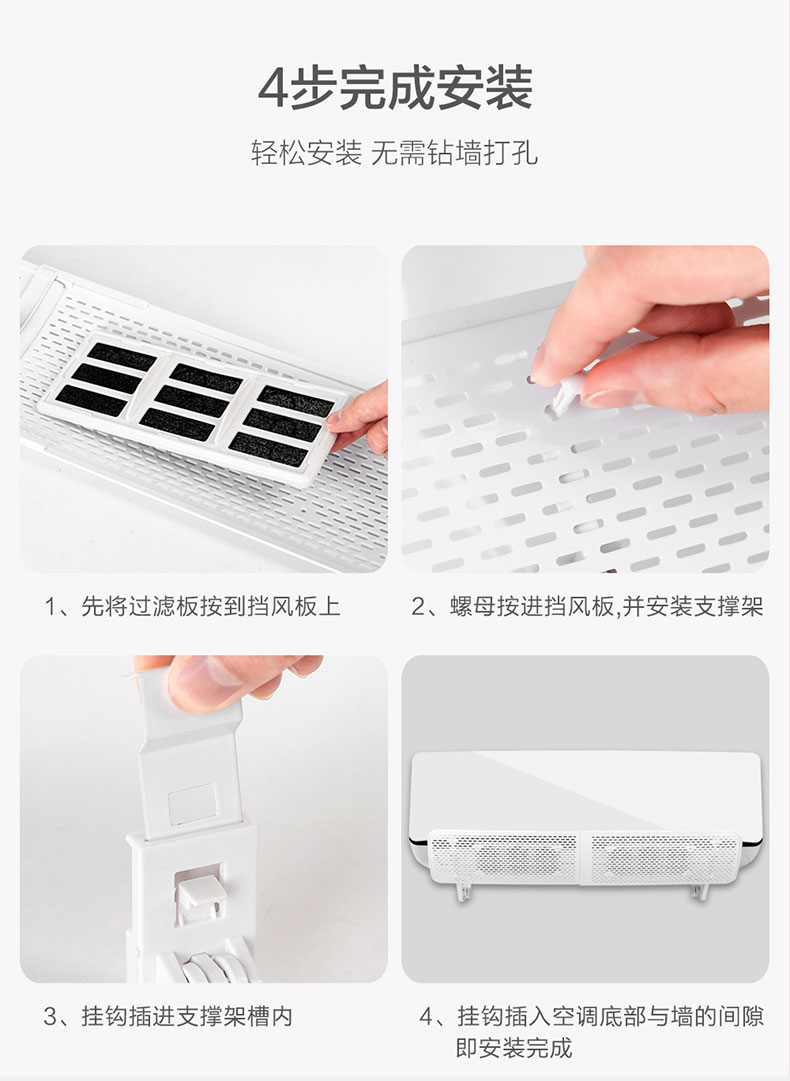 4步完成安装

轻松安装 无需钻墙打孔

1、先将过滤板按到挡风板上

2、螺母按进挡风板,并安装支撑架

3、挂钩插进支撑架槽内

4、挂钩插入空调底部与墙的间隙即安装完成