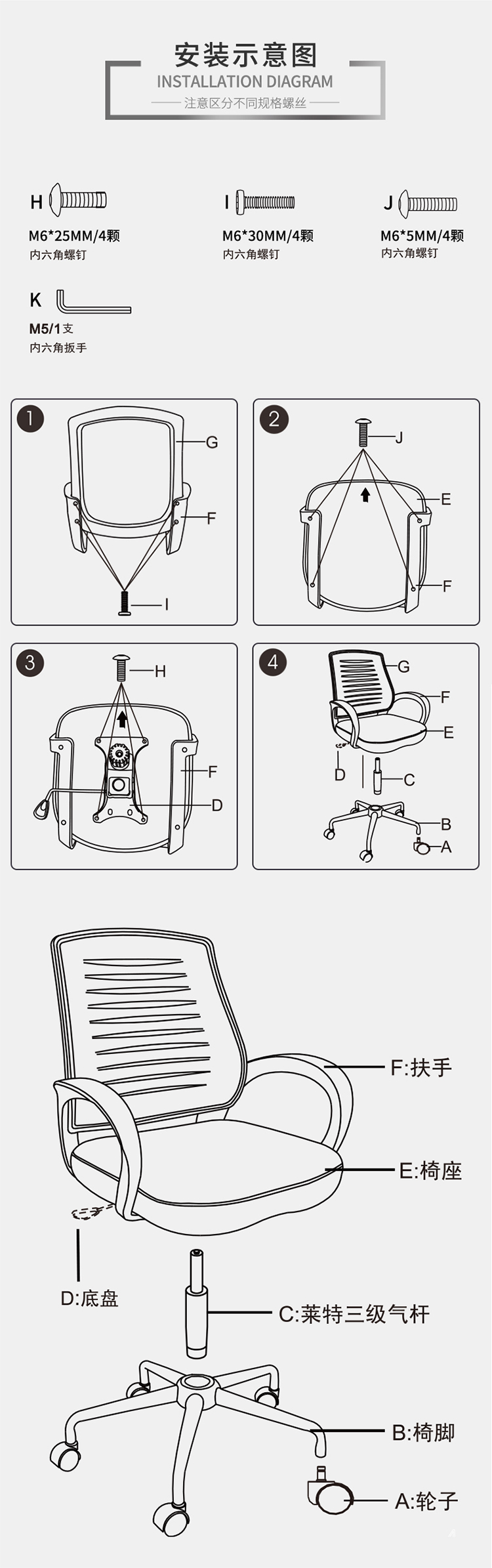 安装示意图
INSTALLATION DIAGRAM
注意区分不同规格螺丝

H
M6*25MM/4颗
内六角螺钉

I
M6*30MM/4颗
内六角螺钉

J
M6*5MM/4颗
内六角螺钉

K
M5/1支
内六角扳手

1
G
F
I

2
J
E
F

3
H
F
D

4
G
F
E
D
C
B
A

F:扶手
E:椅座
D:底盘
C:莱特三级气杆
B:椅脚
A:轮子